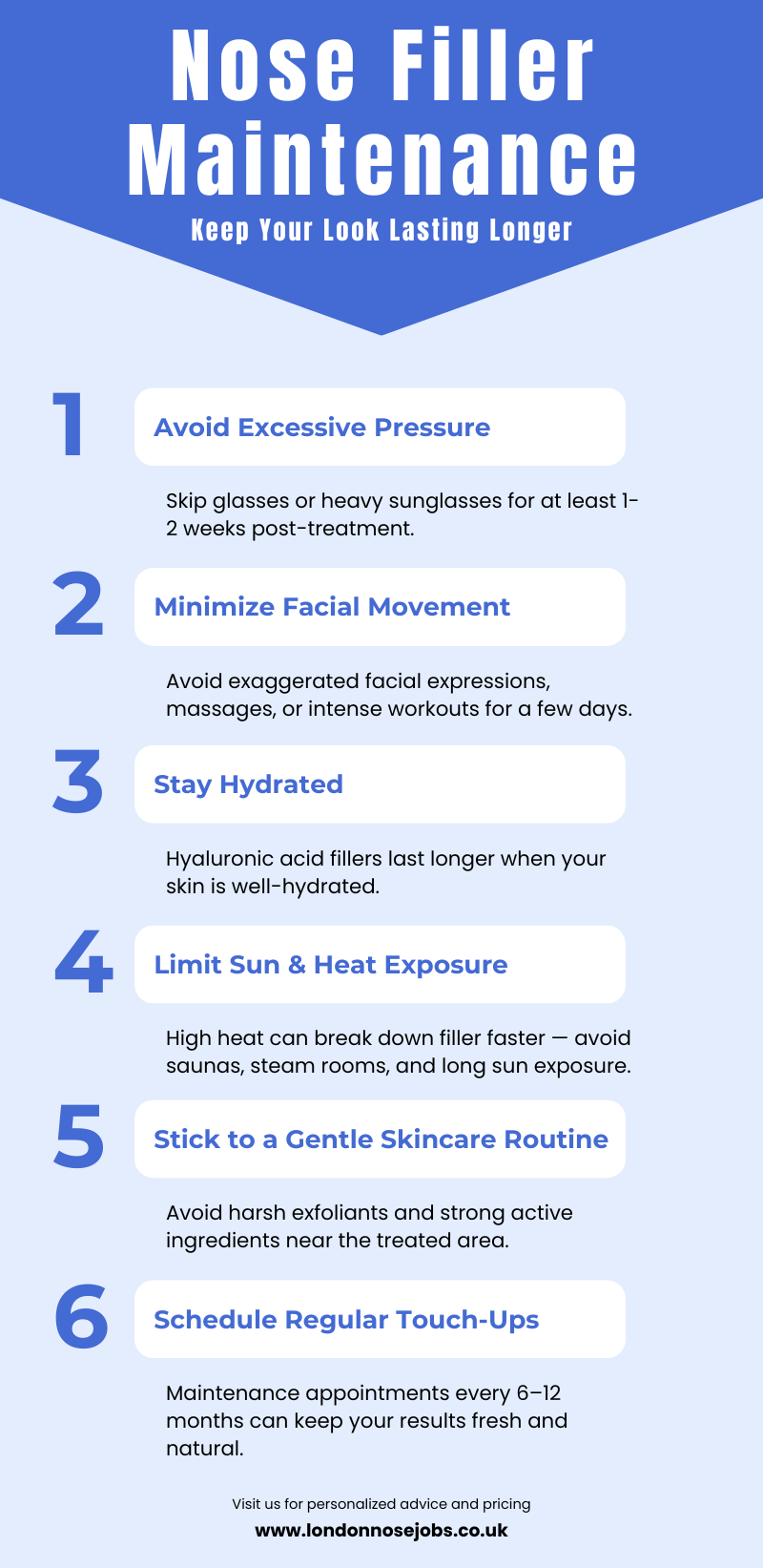 Nose Filler Maintenance

Keep Your Look Lasting Longer

1

Avoid Excessive Pressure

Skip glasses or heavy sunglasses for at least 1-2 weeks post-treatment.

2

Minimize Facial Movement

Avoid exaggerated facial expressions, massages, or intense workouts for a few days.

3

Stay Hydrated

Hyaluronic acid fillers last longer when your skin is well-hydrated.

4

Limit Sun & Heat Exposure

High heat can break down filler faster — avoid saunas, steam rooms, and long sun exposure.

5

Stick to a Gentle Skincare Routine

Avoid harsh exfoliants and strong active ingredients near the treated area.

6

Schedule Regular Touch-Ups

Maintenance appointments every 6–12 months can keep your results fresh and natural.

Visit us for personalized advice and pricing

www.londonnosejobs.co.uk